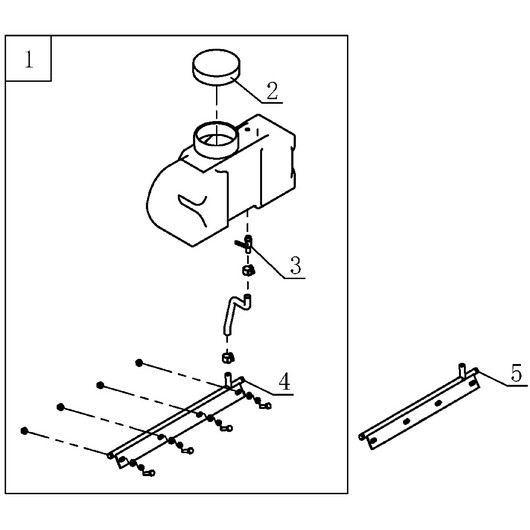 1
2
3
4
5