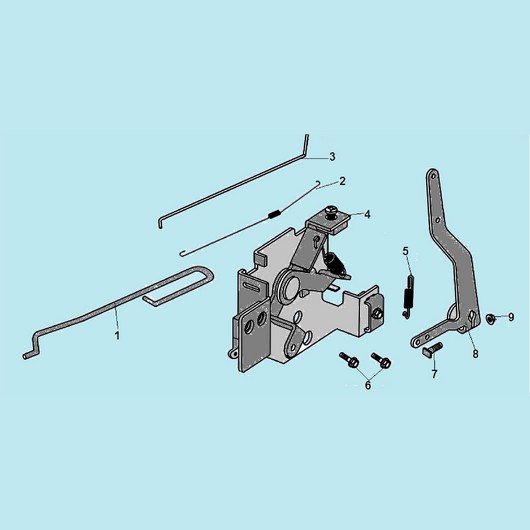 3
2
4
5
1
9
8
7
6