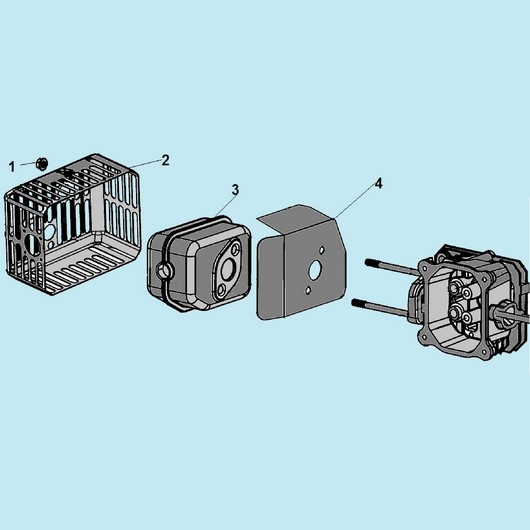 1
2
3
4