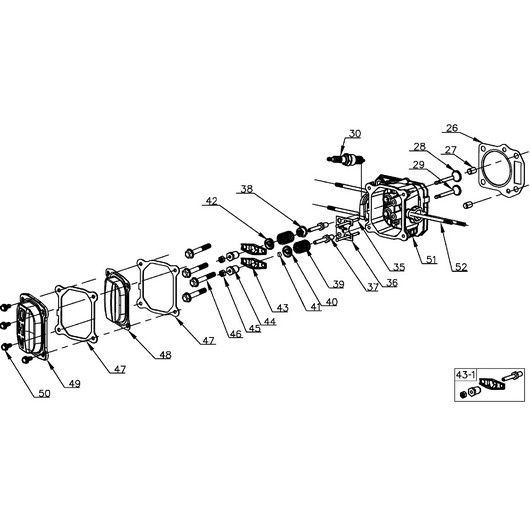 30
26
28
27
29
38
42
35
51
52
36
37
39
40
41
43
44
45
46
47
48
47
49
50
43-1