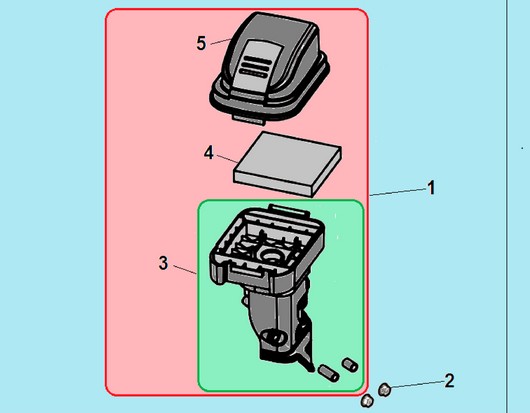 5
4
1
3
2