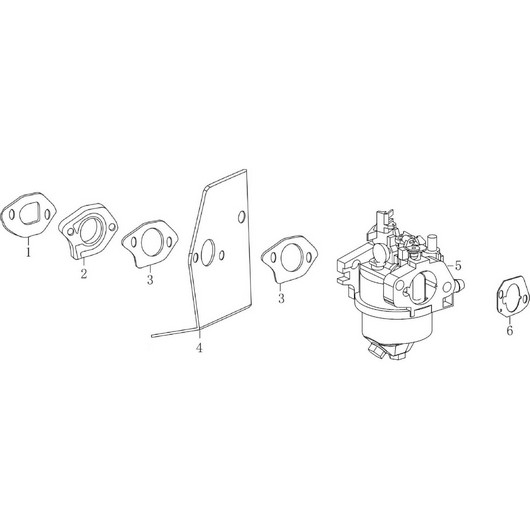 1
2
3
4
3
5
6